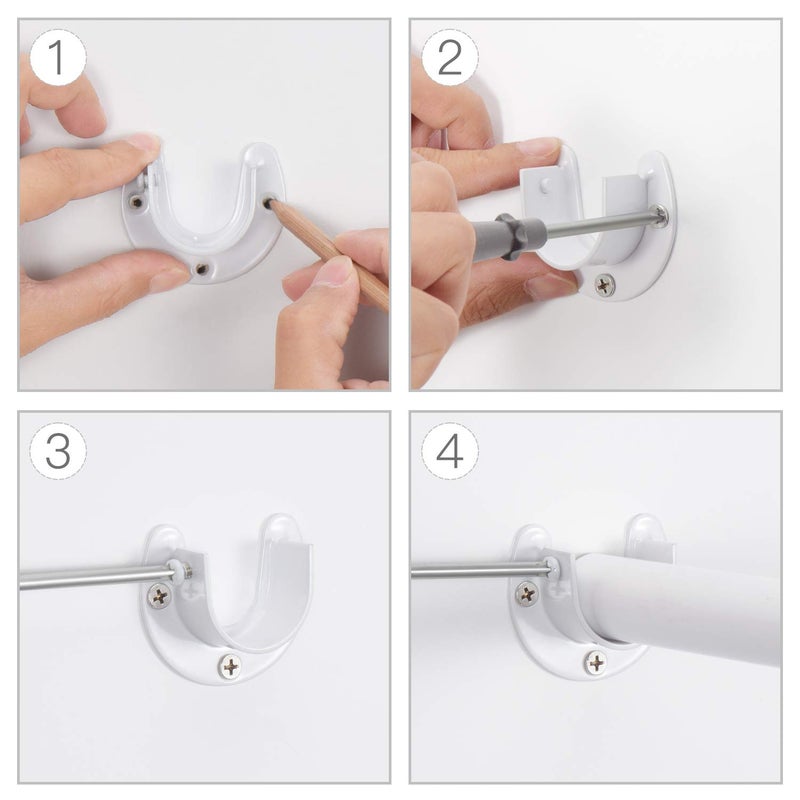 1

2

3

4